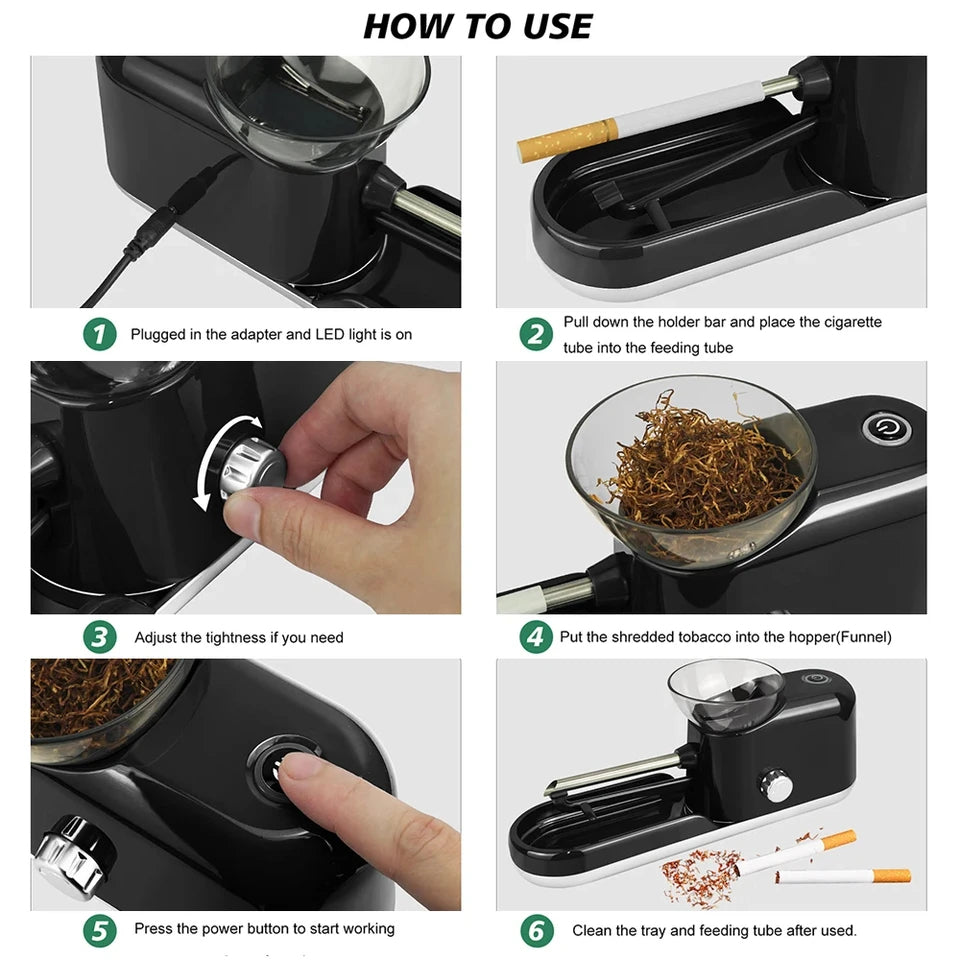 HOW TO USE

1 Plugged in the adapter and LED light is on

2 Pull down the holder bar and place the cigarette tube into the feeding tube

3 Adjust the tightness if you need

4 Put the shredded tobacco into the hopper(Funnel)

5 Press the power button to start working

6 Clean the tray and feeding tube after used.