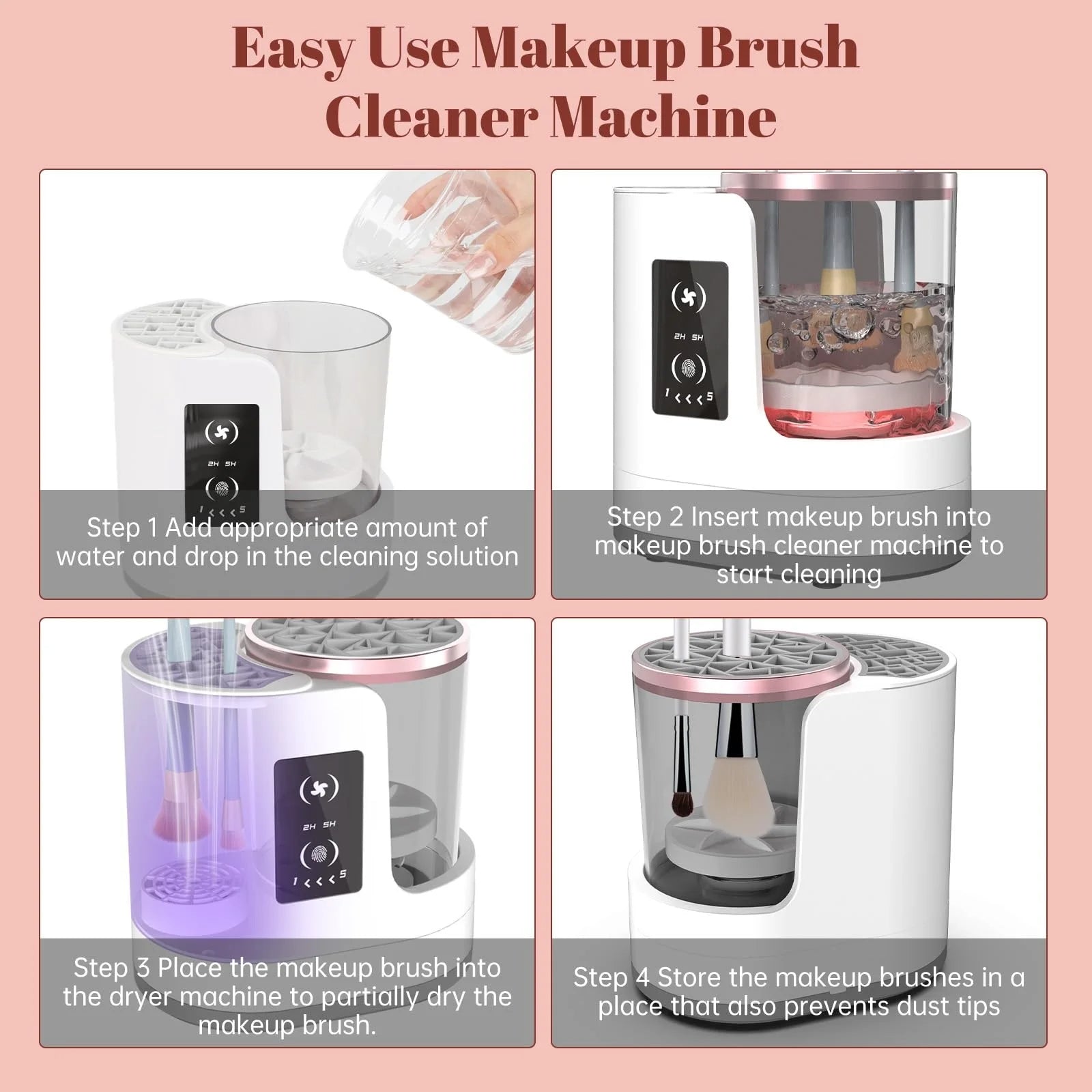 Easy Use Makeup Brush Cleaner Machine

2H 5H

1 < < < 5

Step 1 Add appropriate amount of water and drop in the cleaning solution

2H 5H

1 < < < 5

Step 2 Insert makeup brush into makeup brush cleaner machine to start cleaning

2H 5H

1 < < < 5

Step 3 Place the makeup brush into the dryer machine to partially dry the makeup brush.

Step 4 Store the makeup brushes in a place that also prevents dust tips